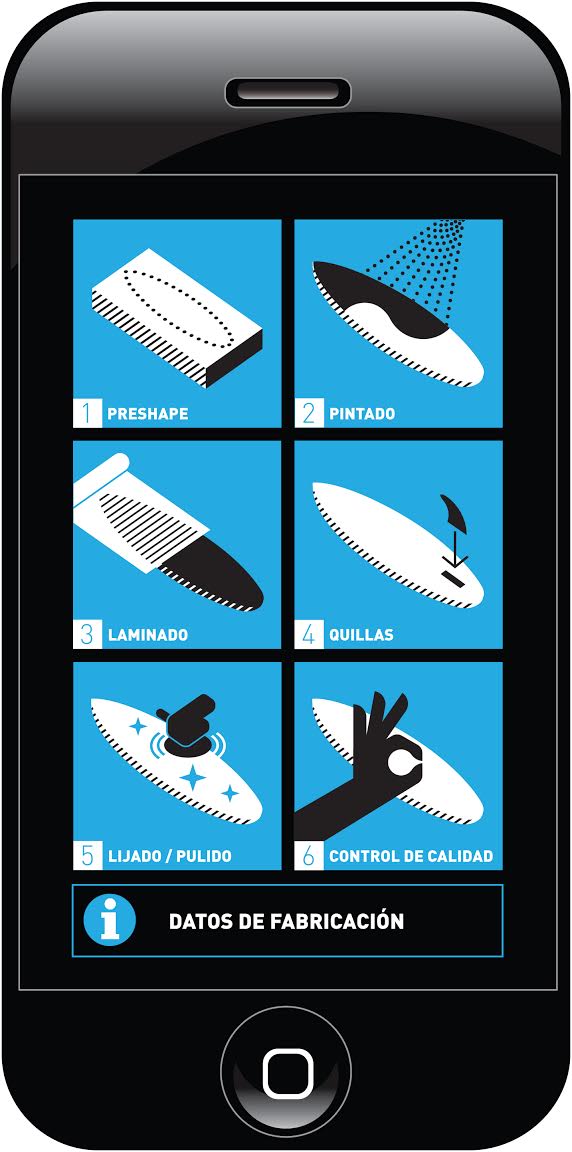 1 PRESHAPE

2 PINTADO

3 LAMINADO

4 QUILLAS

5 LIJADO / PULIDO

6 CONTROL DE CALIDAD

i DATOS DE FABRICACIÓN